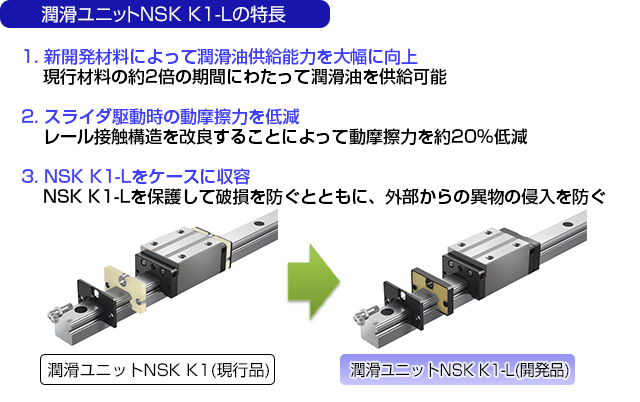 潤滑ユニットNSK K1-Lの特長

1. 新開発材料によって潤滑油供給能力を大幅に向上
現行材料の約2倍の期間にわたって潤滑油を供給可能

2. スライダ駆動時の動摩擦力を低減
レール接触構造を改良することによって動摩擦力を約20%低減

3. NSK K1-Lをケースに収容
NSK K1-Lを保護して破損を防ぐとともに、外部からの異物の侵入を防ぐ

潤滑ユニットNSK K1(現行品)

潤滑ユニットNSK K1-L(開発品)